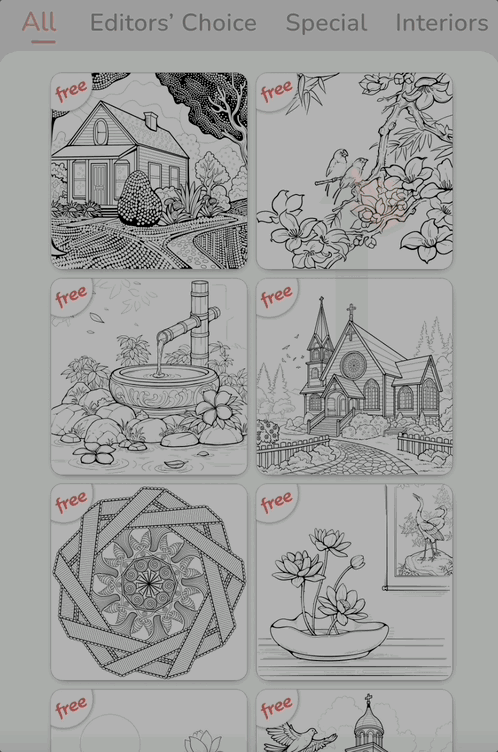 All Editors' Choice Special Interiors

free

free

free

free

free

free

free

free